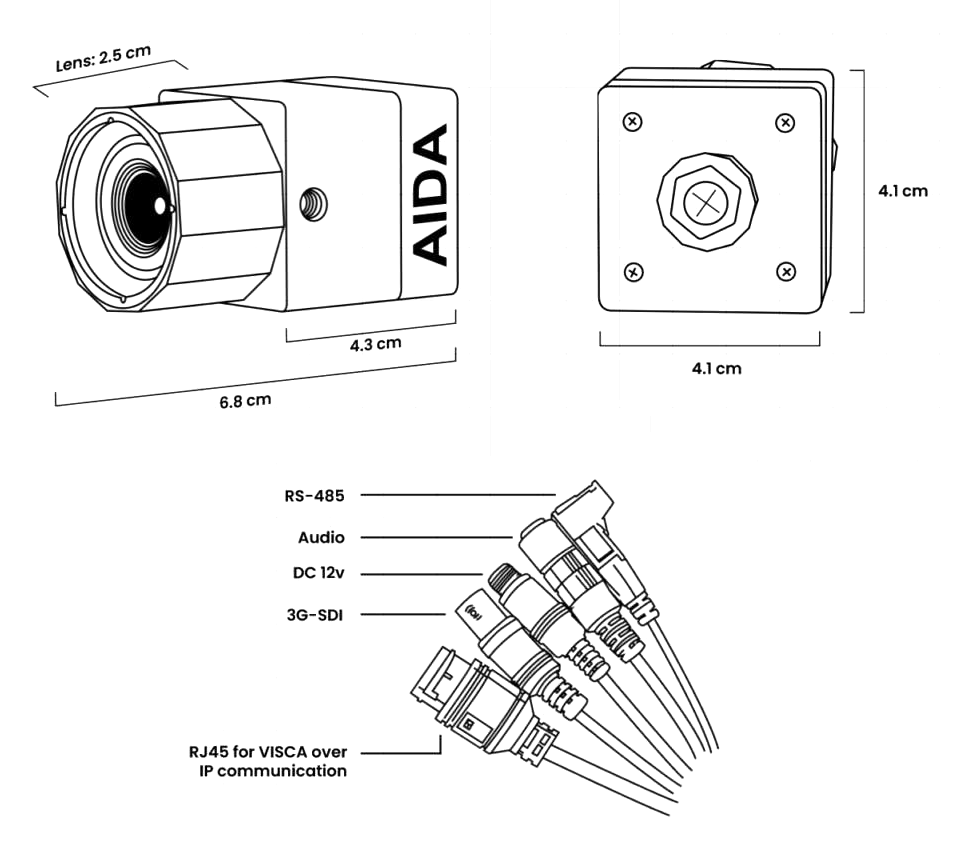 Lens: 2.5 cm

AIDA

4.3 cm

6.8 cm

4.1 cm

4.1 cm

RS-485

Audio

DC 12v

3G-SDI

RJ45 for VISCA over IP communication